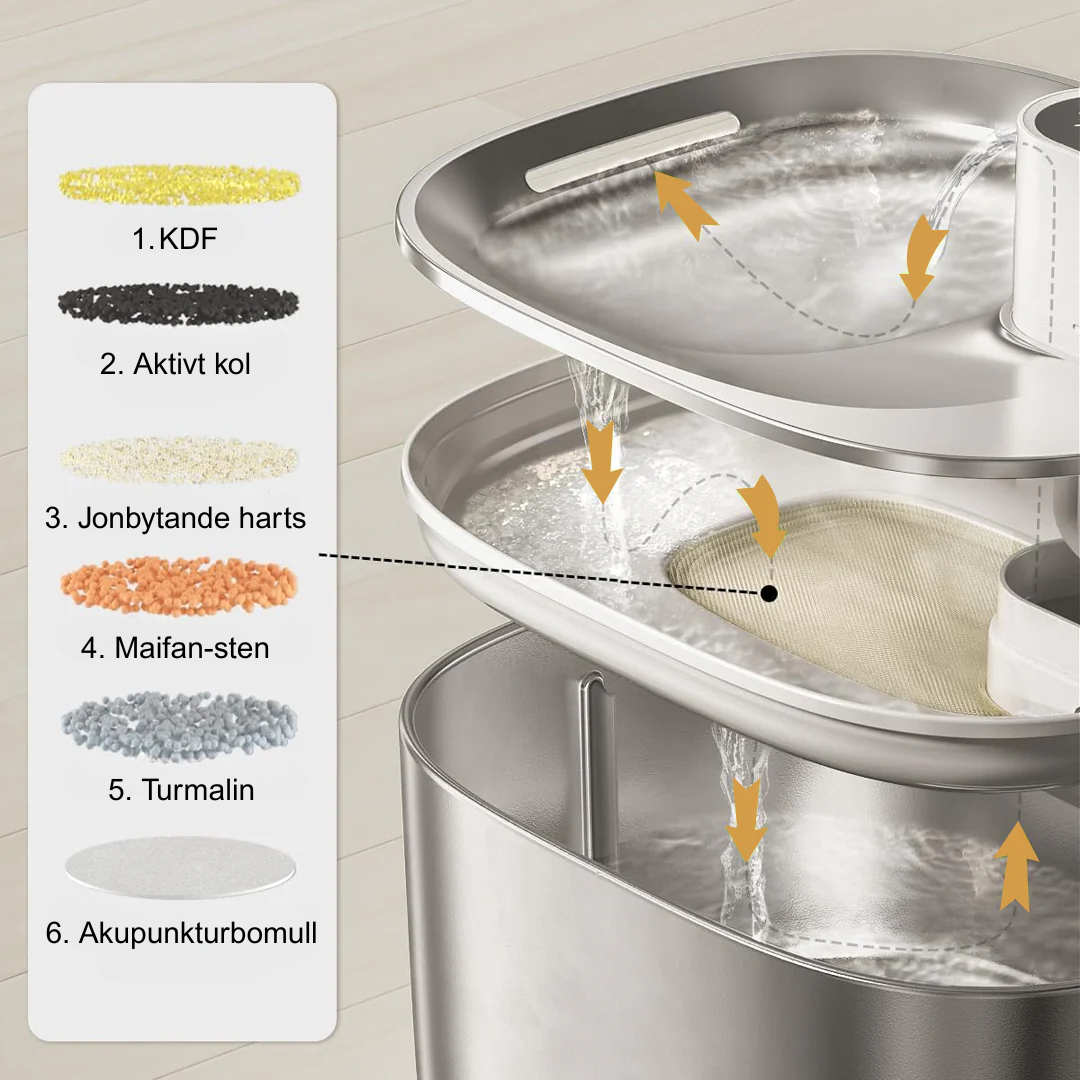 1.KDF

2. Aktivt kol

3. Jonbytande harts

4. Maifan-sten

5. Turmalin

6. Akupunkturbomull