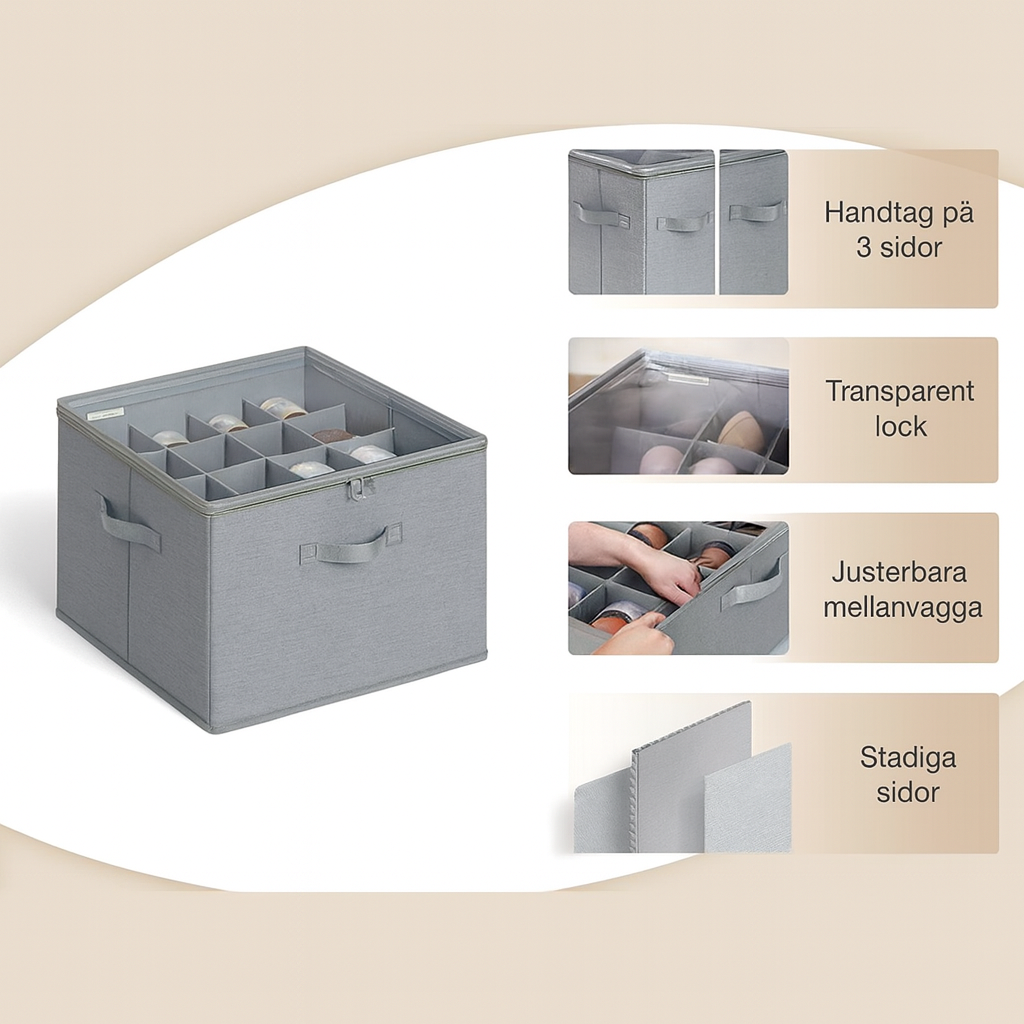 Handtag pä 3 sidor

Transparent lock

Justerbara mellanvagga

Stadiga sidor