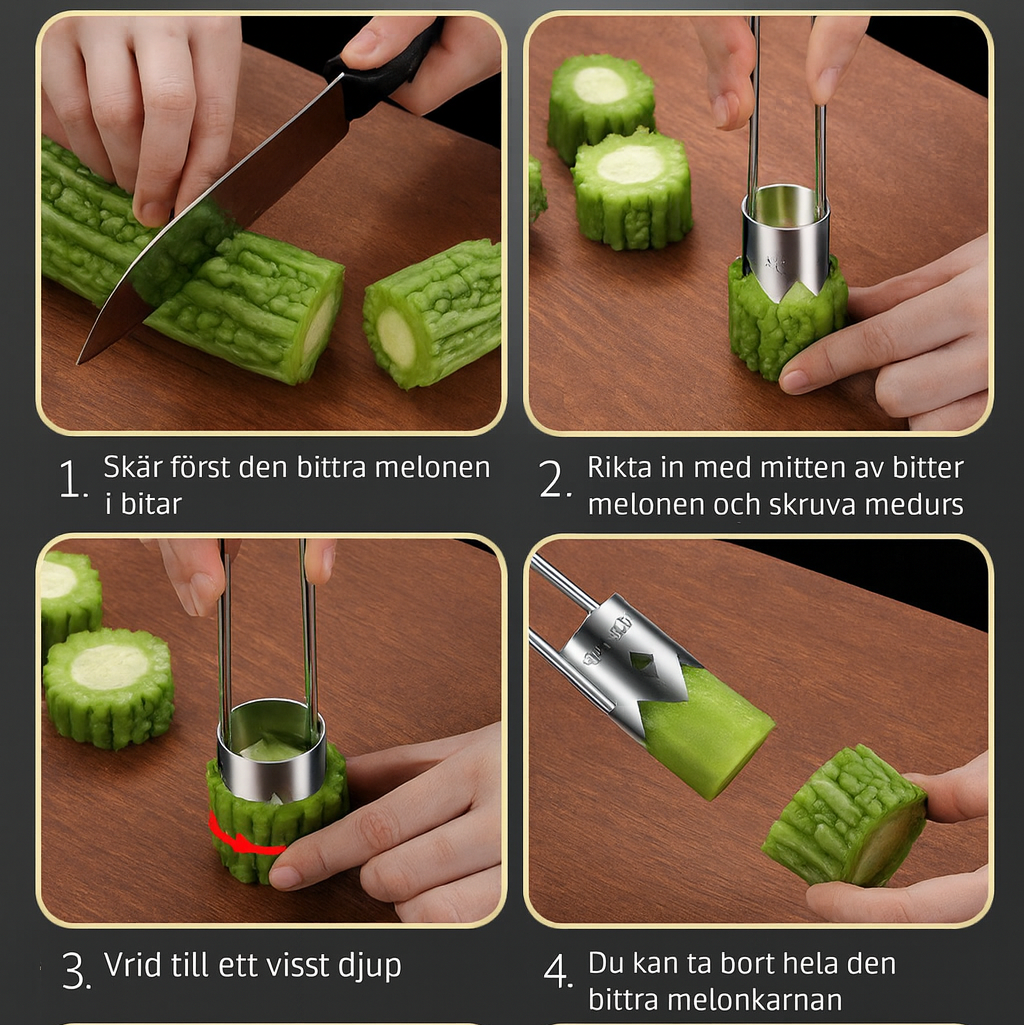 1. Skär först den bittra melonen i bitar

2. Rikta in med mitten av bitter melonen och skruva medurs

3. Vrid till ett visst djup

4. Du kan ta bort hela den bittra melonkarnan