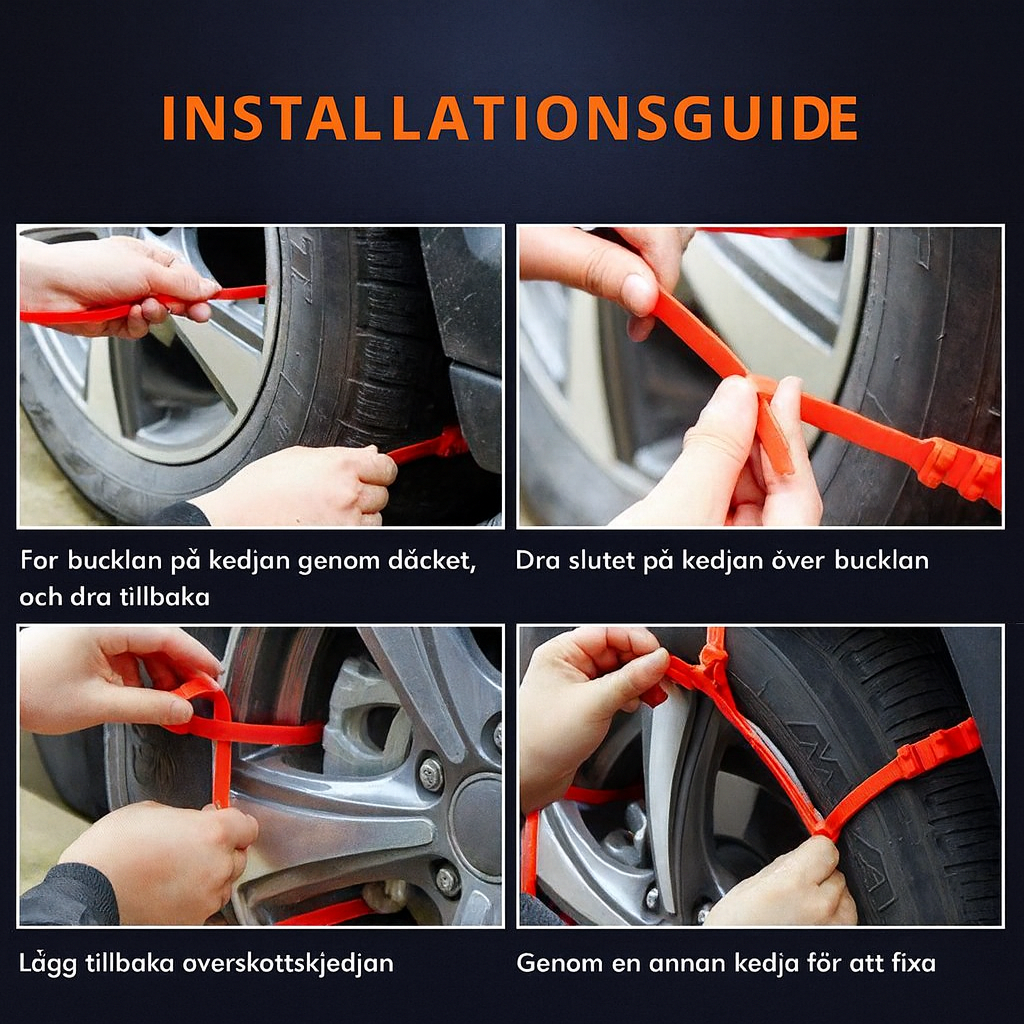 INSTALLATIONSGUIDE

For bucklan på kedjan genom däcket, och dra tillbaka

Dra slutet på kedjan över bucklan

Lägg tillbaka overskottskjedjan

Genom en annan kedja för att fixa