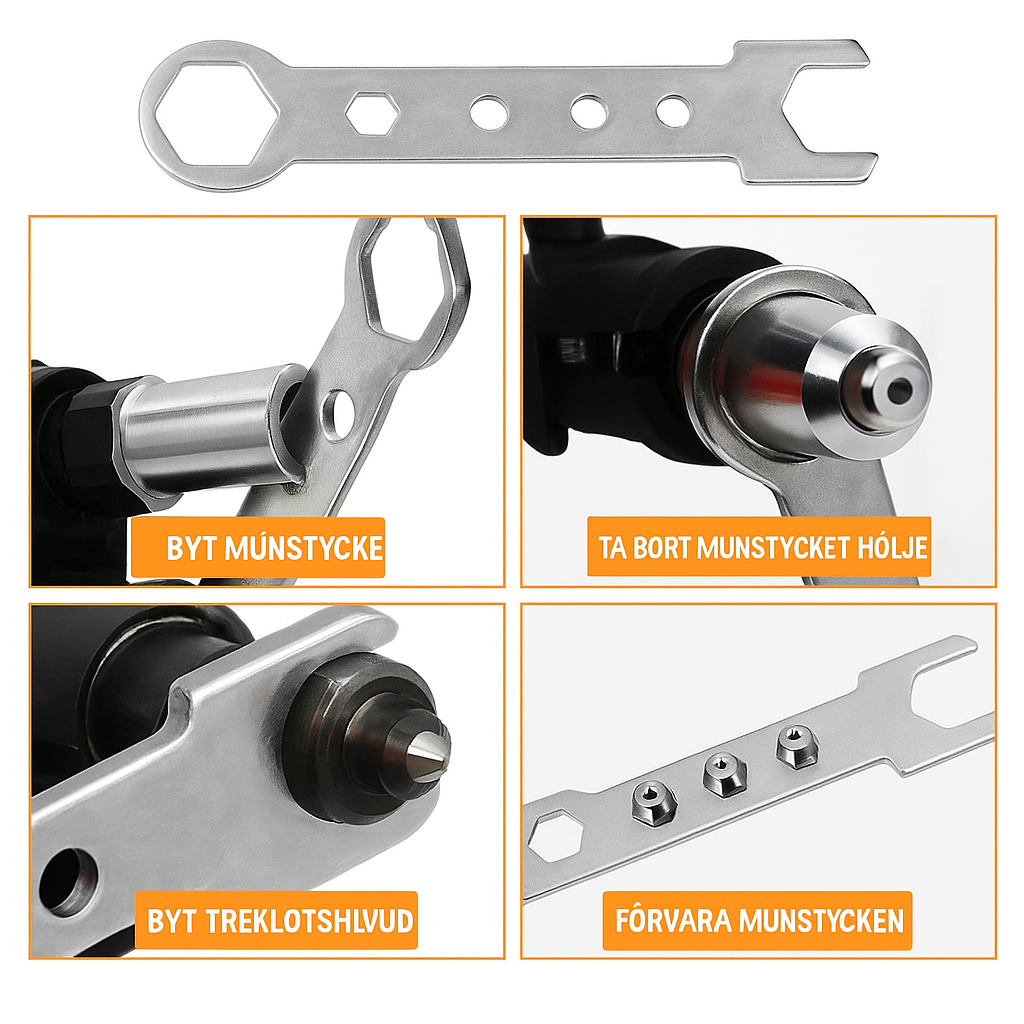 BYT MÚNSTYCKE

TA BORT MUNSTYCKET HÓLJE

BYT TREKLOTSHLVUD

FÓRVARA MUNSTYCKEN