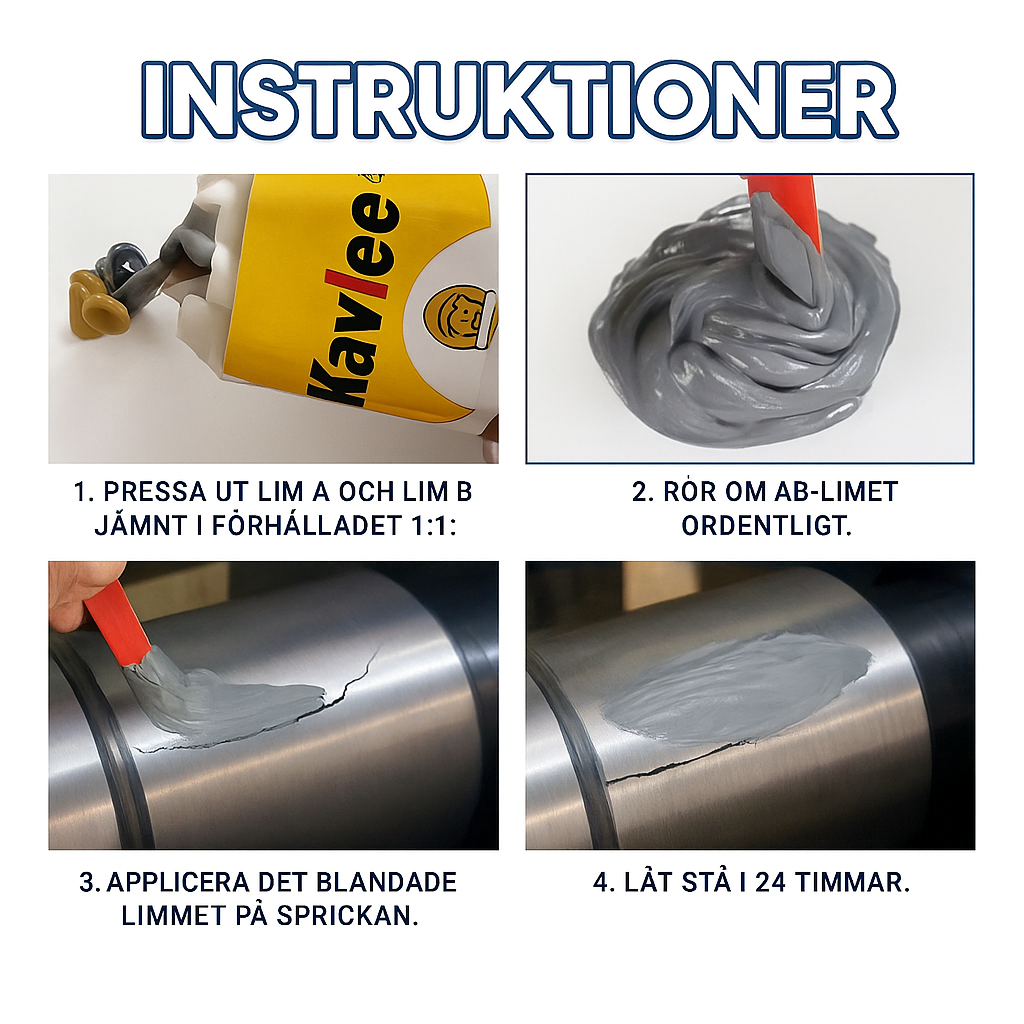 INSTRUKTIONER

Kavlee

1. PRESSA UT LIM A OCH LIM B JÄMNT I FÖRHÅLLADET 1:1:

2. RÖR OM AB-LIMET ORDENTLIGT.

3. APPLICERA DET BLANDADE LIMMET PÅ SPRICKAN.

4. LÅT STÅ I 24 TIMMAR.