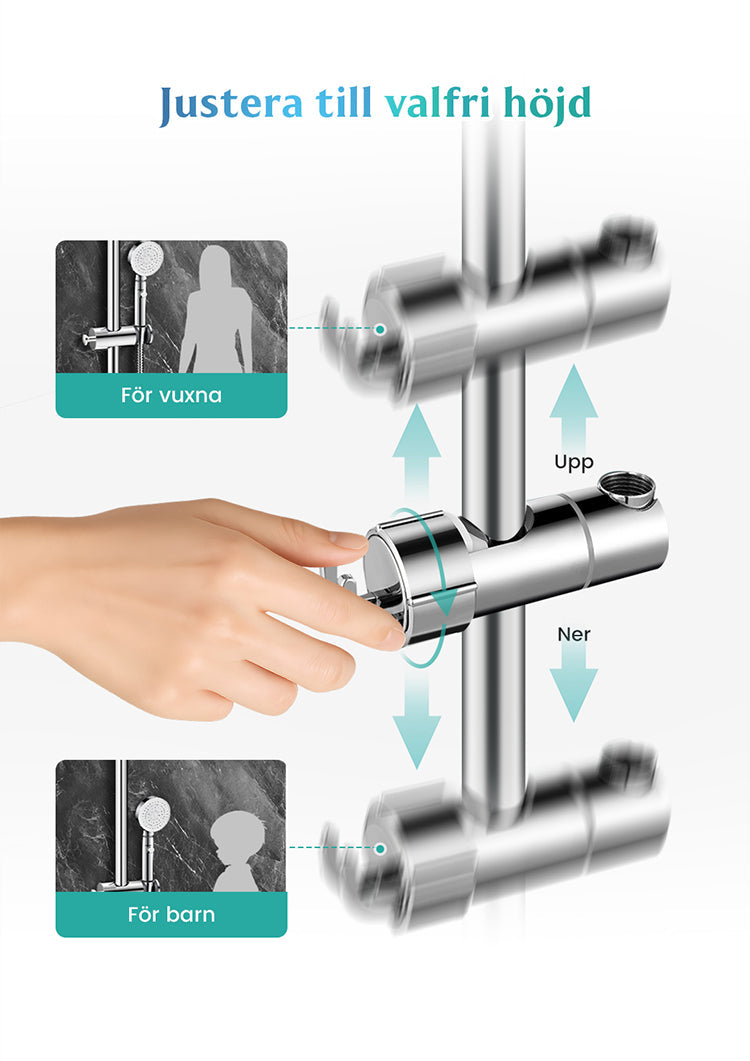 Justera till valfri höjd

För vuxna

Upp

Ner

För barn