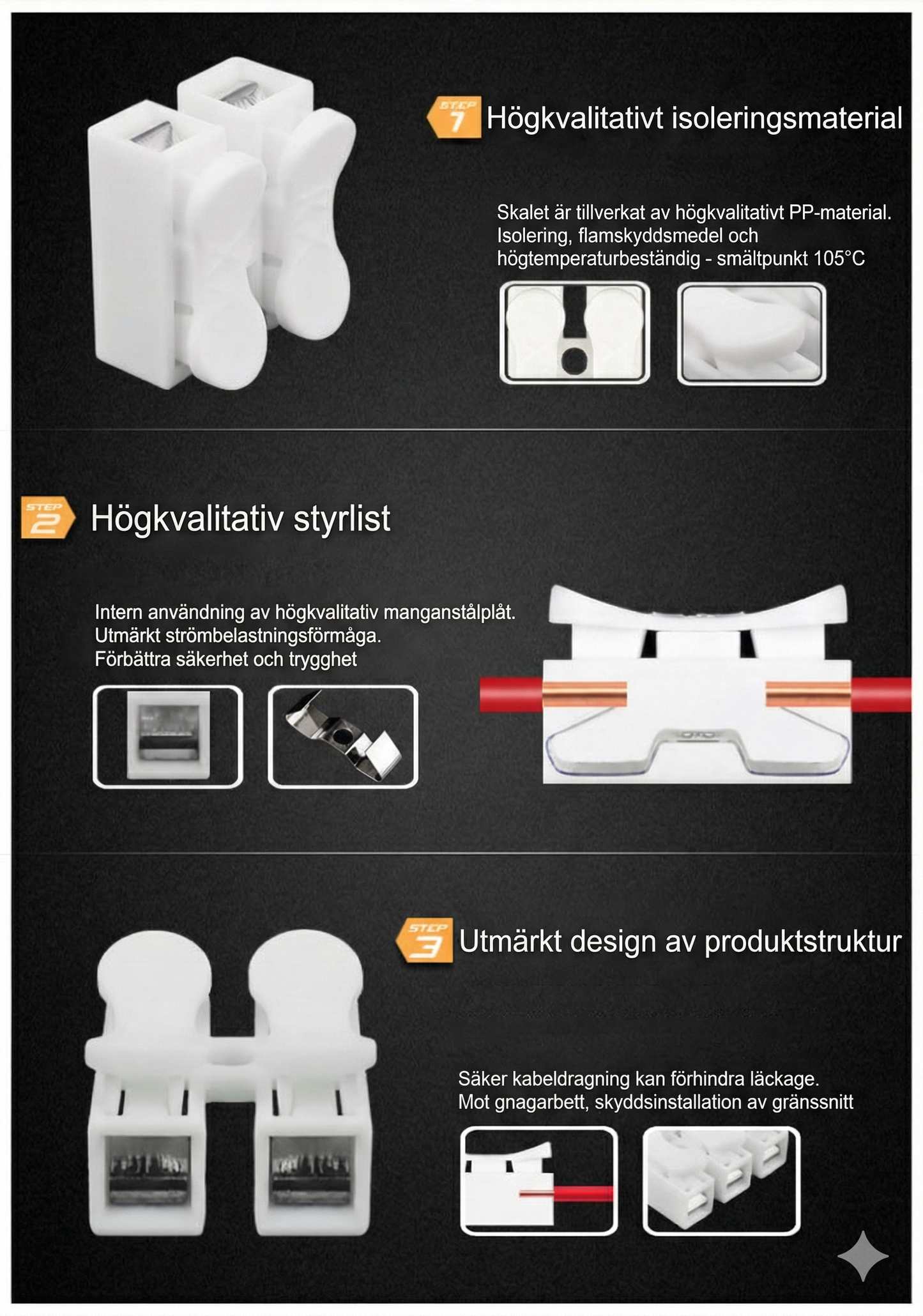 STEP 1 Högkvalitativt isoleringsmaterial

Skalet är tillverkat av högkvalitativt PP-material. Isolering, flamskyddsmedel och högtemperaturbeständig - smältpunkt 105°C

STEP 2 Högkvalitativ styrlist

Intern användning av högkvalitativ manganstålplåt. Utmärkt strömbelastningsförmåga. Förbättra säkerhet och trygghet

STEP 3 Utmärkt design av produktstruktur

Säker kabeldragning kan förhindra läckage. Mot gnagarbett, skyddsinstallation av gränssnitt